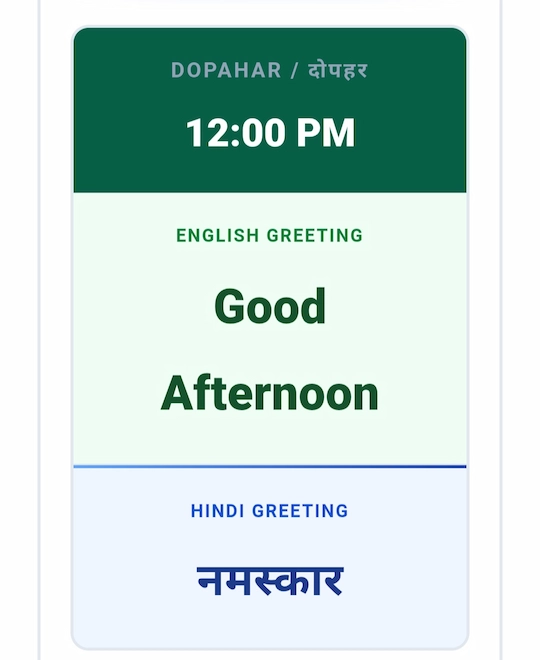 DOPAHAR / दोपहर

12:00 PM

ENGLISH GREETING

Good Afternoon

HINDI GREETING

नमस्कार